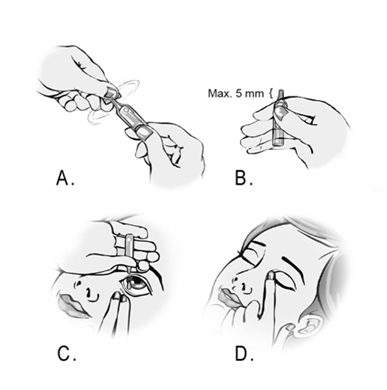 A.

Max. 5 mm {

B.

C.

D.