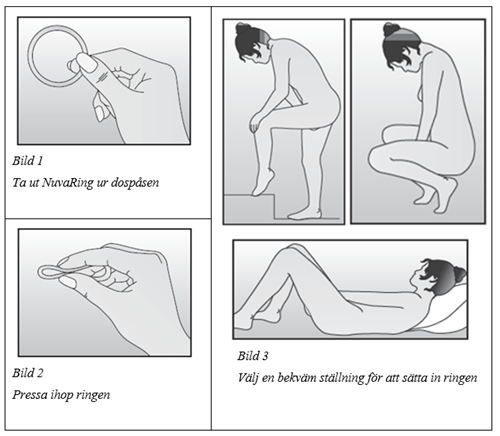 Bild 1

Ta ut NuvaRing ur dospåsen

Bild 2

Pressa ihop ringen

Bild 3

Välj en bekväm ställning för att sätta in ringen