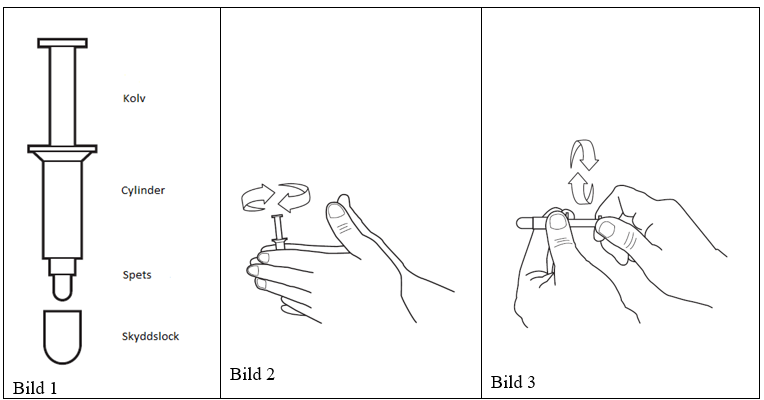 Kolv

Cylinder

Spets

Skyddslock

Bild 1

Bild 2

Bild 3