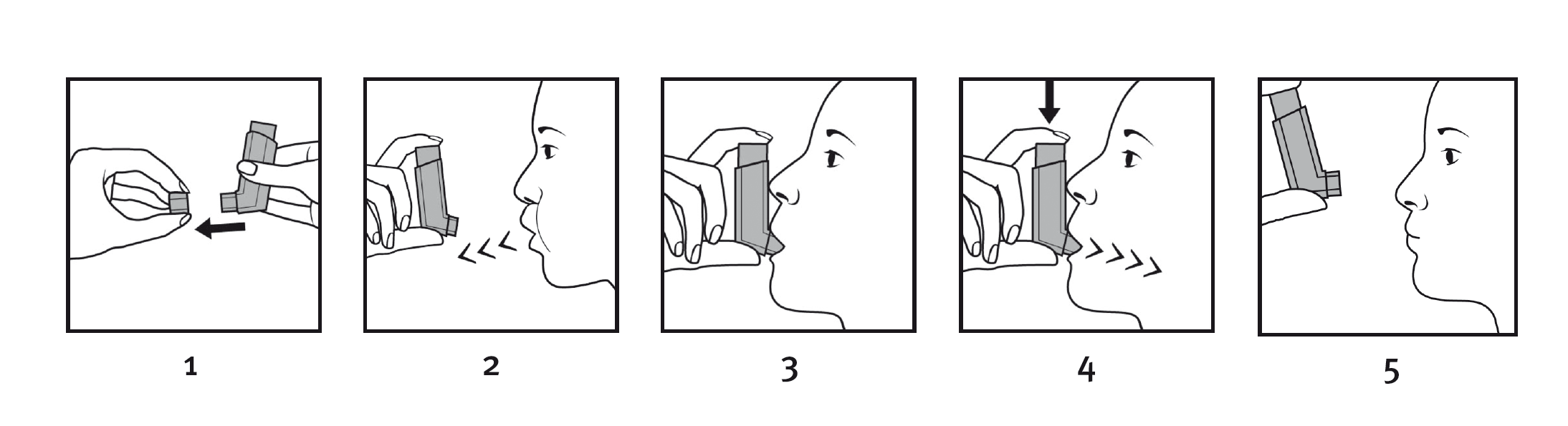 1

2

3

4

5