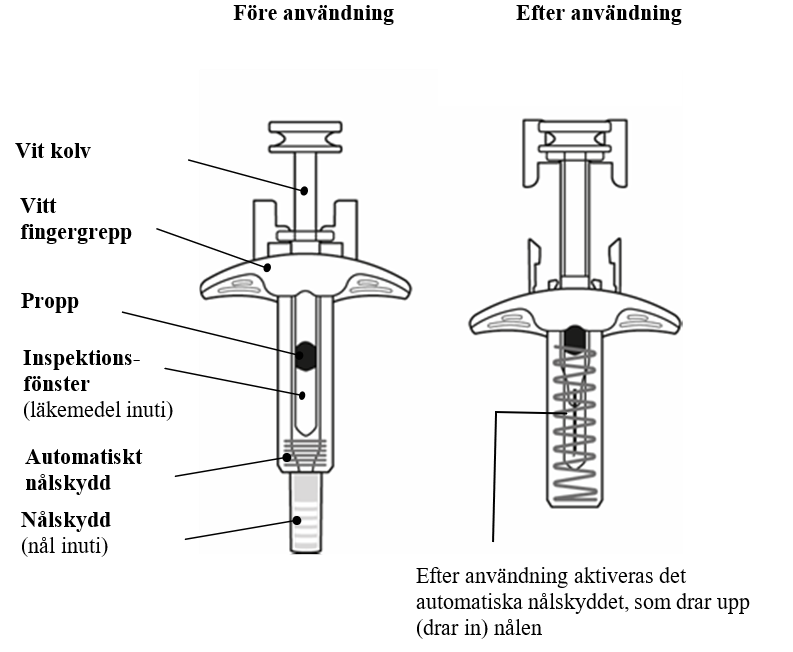 Före användning

Efter användning

Vit kolv

Vitt fingergrepp

Propp

Inspektionsfönster
(läkemedel inuti)

Automatiskt nålskydd

Nålskydd
(nål inuti)

Efter användning aktiveras det automatiska nålskyddet, som drar upp (drar in) nålen